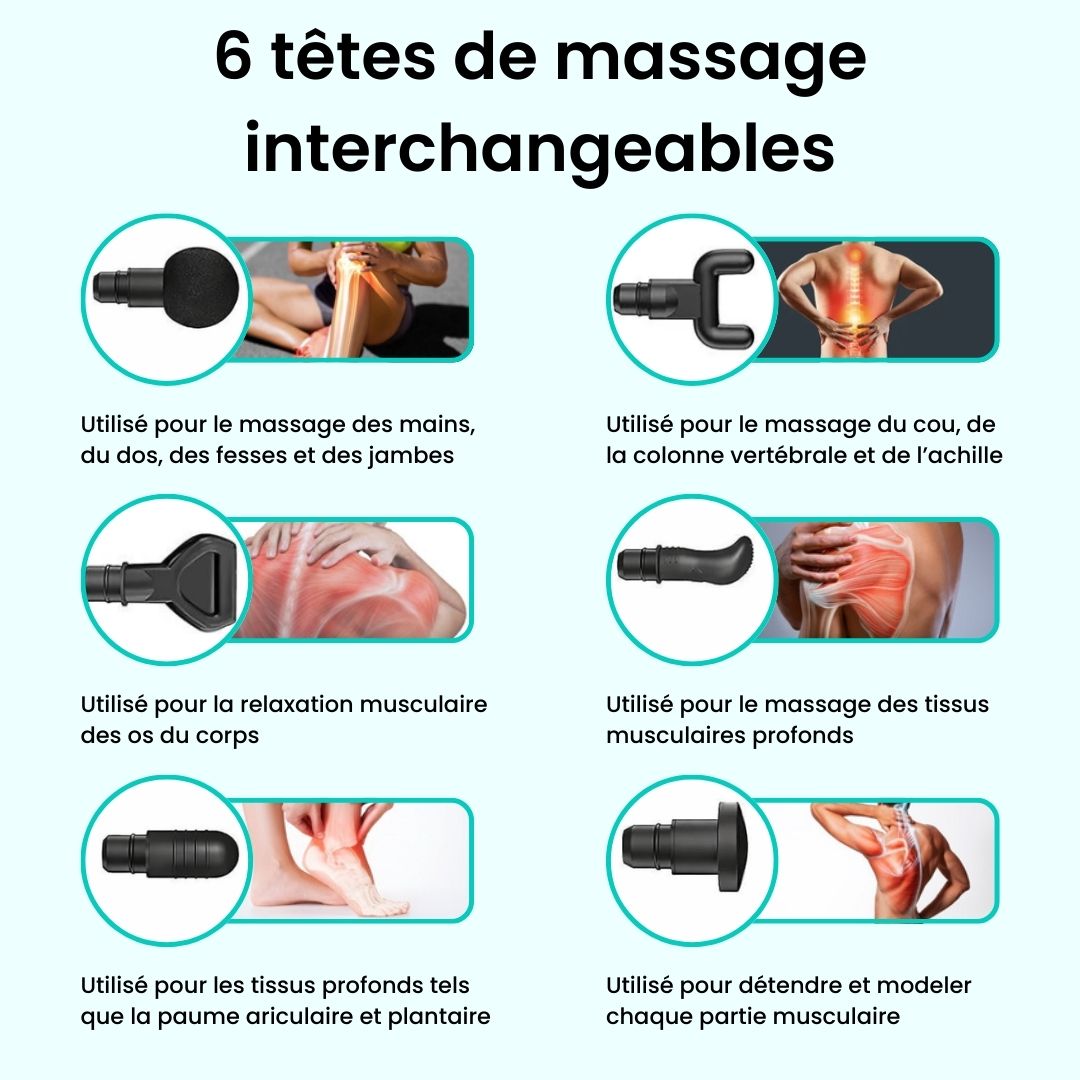 6 têtes de massage interchangeables

Utilisé pour le massage des mains, du dos, des fesses et des jambes

Utilisé pour le massage du cou, de la colonne vertébrale et de l'achille

Utilisé pour la relaxation musculaire des os du corps

Utilisé pour le massage des tissus musculaires profonds

Utilisé pour les tissus profonds tels que la paume ariculaire et plantaire

Utilisé pour détendre et modeler chaque partie musculaire