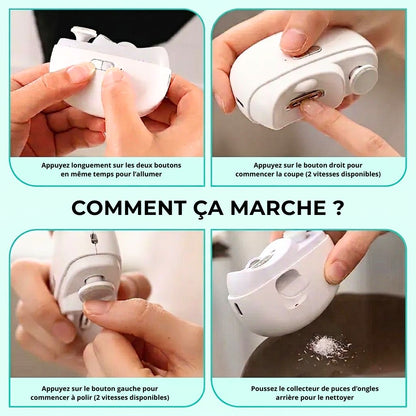 Appuyez longuement sur les deux boutons en même temps pour l'allumer

Appuyez sur le bouton droit pour commencer la coupe (2 vitesses disponibles)

COMMENT ÇA MARCHE ?

Appuyez sur le bouton gauche pour commencer à polir (2 vitesses disponibles)

Poussez le collecteur de puces d'ongles arrière pour le nettoyer