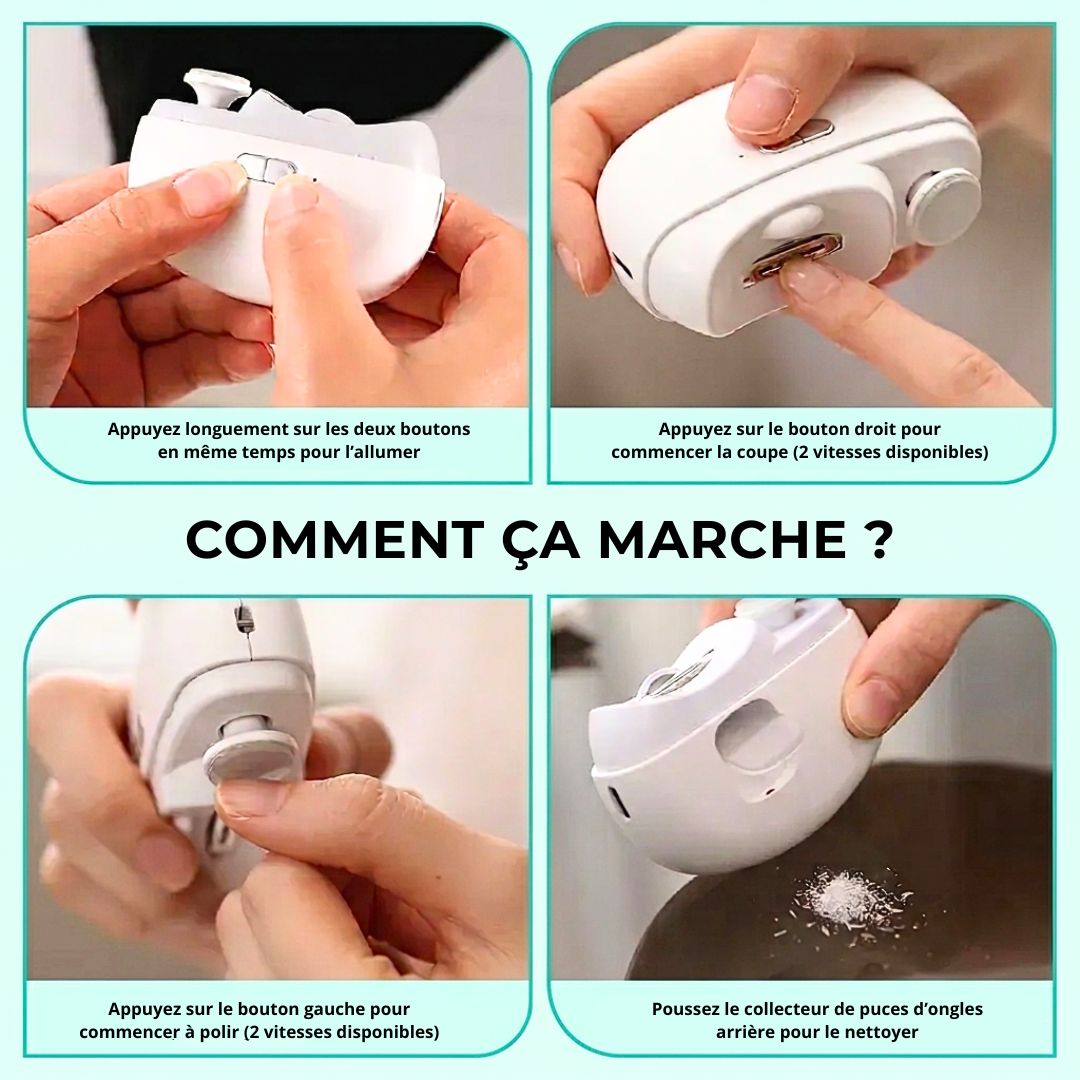 Appuyez longuement sur les deux boutons en même temps pour l'allumer

Appuyez sur le bouton droit pour commencer la coupe (2 vitesses disponibles)

COMMENT ÇA MARCHE ?

Appuyez sur le bouton gauche pour commencer à polir (2 vitesses disponibles)

Poussez le collecteur de puces d'ongles arrière pour le nettoyer